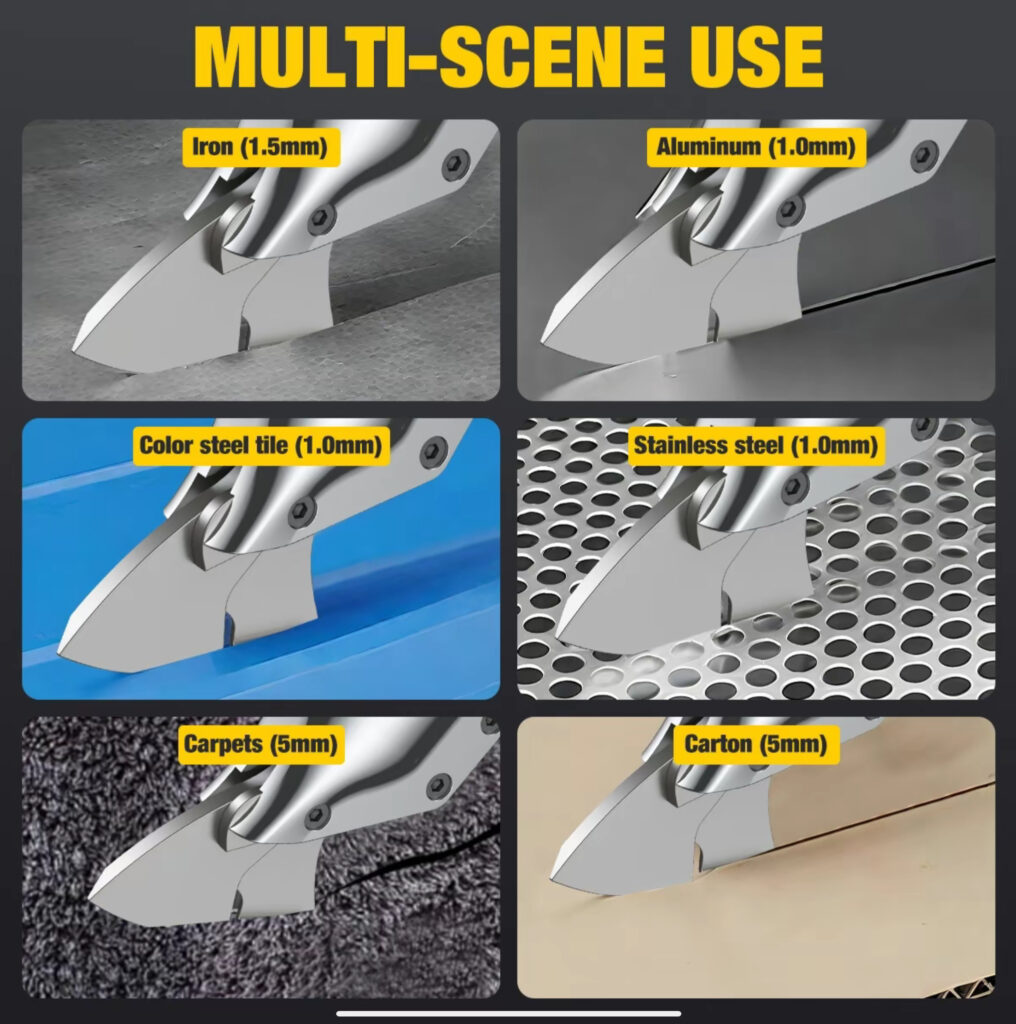 MULTI-SCENE USE

Iron (1.5mm)

Aluminum (1.0mm)

Color steel tile (1.0mm)

Stainless steel (1.0mm)

Carpets (5mm)

Carton (5mm)